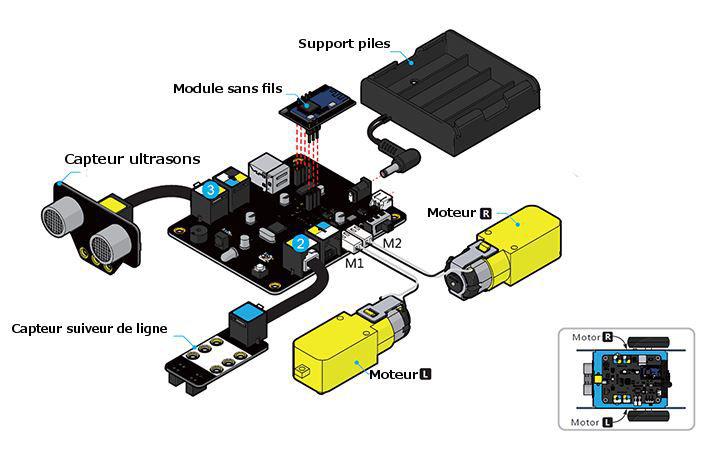 Support piles

Module sans fils

Capteur ultrasons

3

2

M2

M1

Moteur R

Capteur suiveur de ligne

Moteur L

Motor R

Motor L